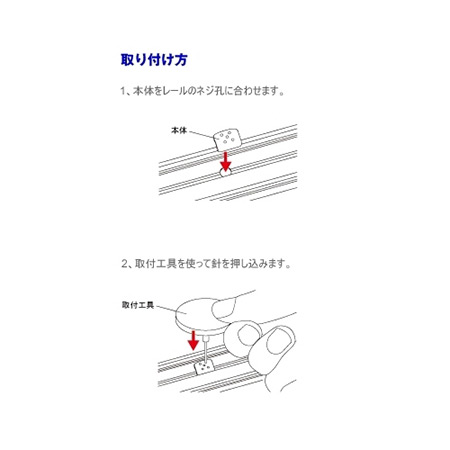 取り付け方

1、本体をレールのネジ孔に合わせます。

本体

2、取付工具を使って針を押し込みます。

取付工具